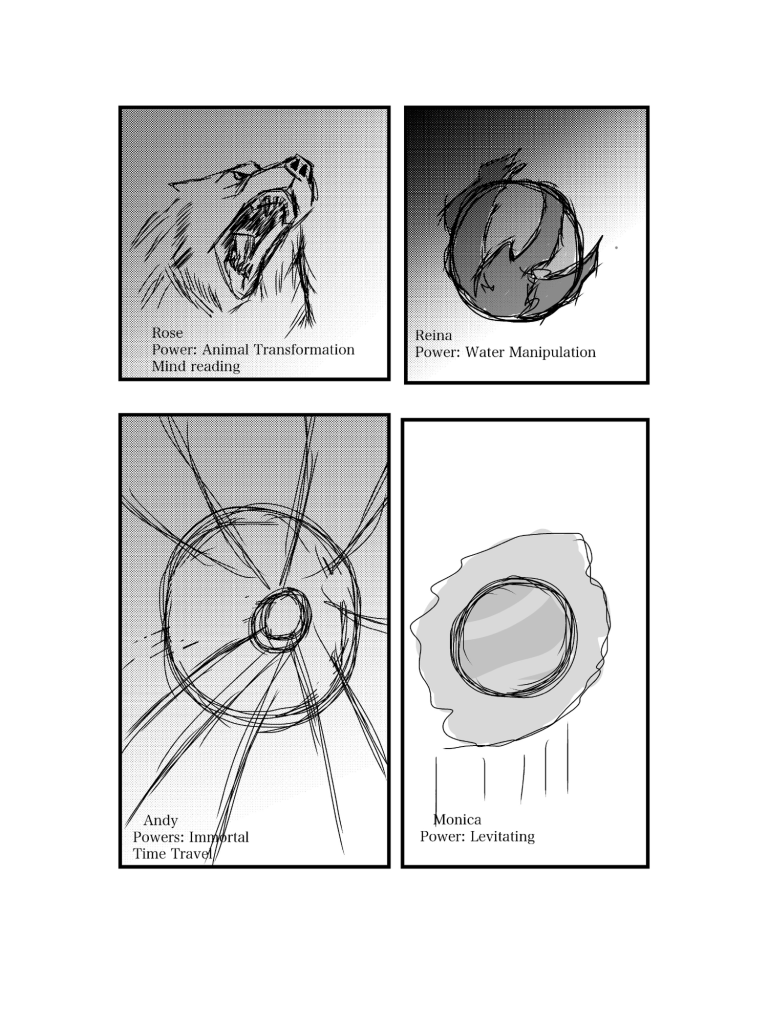 Rose
Power: Animal Transformation
Mind reading

Reina
Power: Water Manipulation

Andy
Powers: Immortal
Time Travel

Monica
Power: Levitating